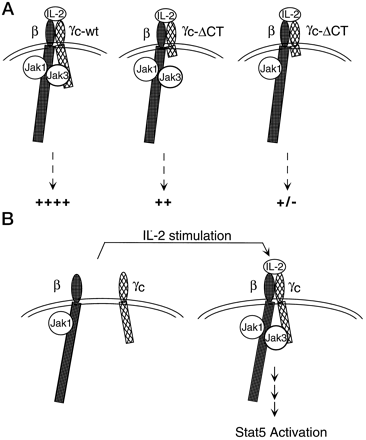 A

IL-2
β
γc-wt
Jak1
Jak3
++++

IL-2
β
γc-ΔCT
Jak1
Jak3
++

IL-2
β
γc-ΔCT
Jak1
+/-

B

IL-2 stimulation

β
γc
Jak1

IL-2
β
γc
Jak1
Jak3

Stat5 Activation